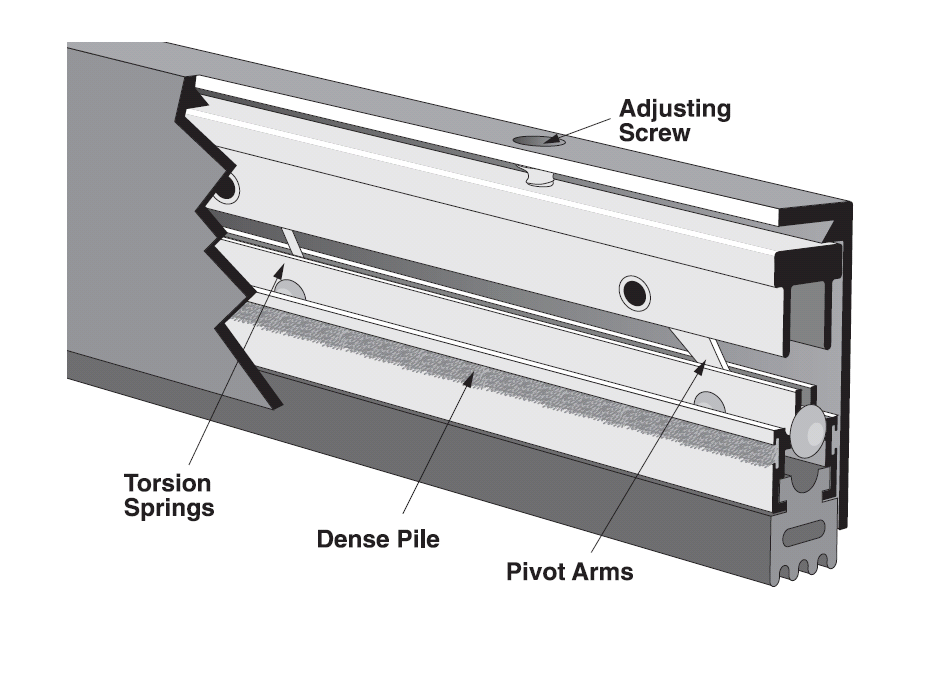 Adjusting Screw

Torsion Springs

Dense Pile

Pivot Arms